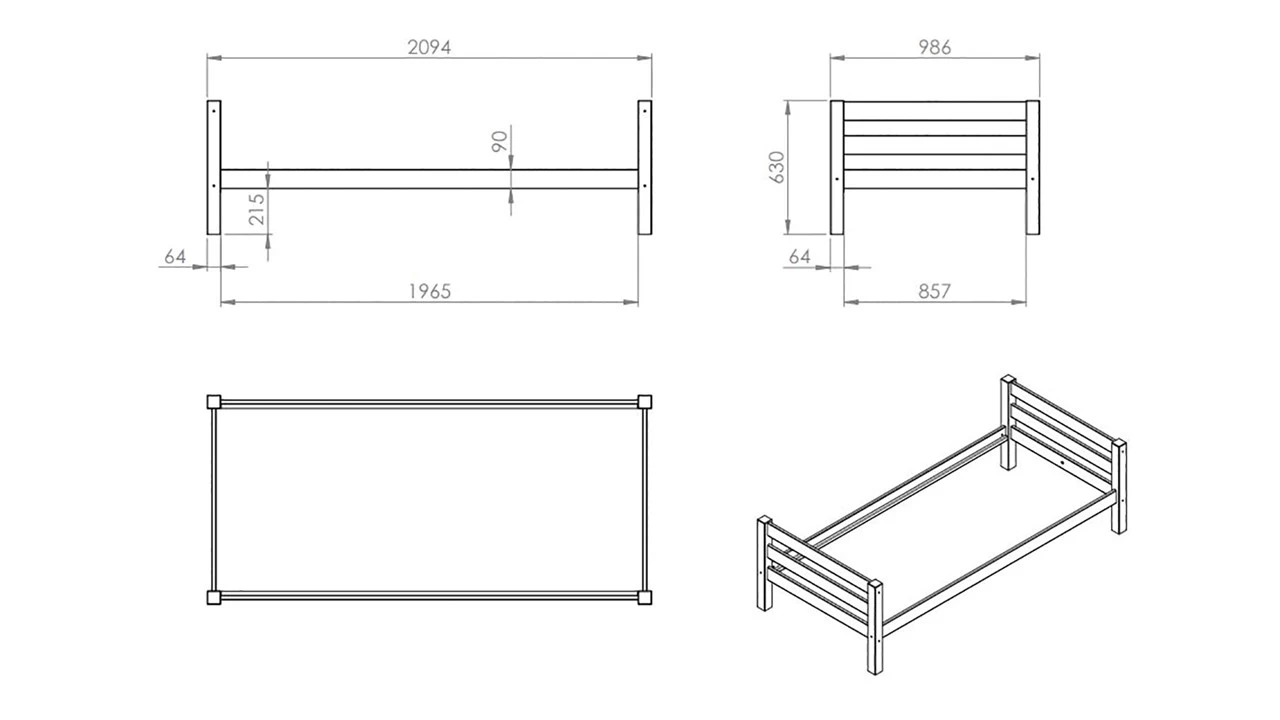 2094

90

215

64

1965

986

630

64

857